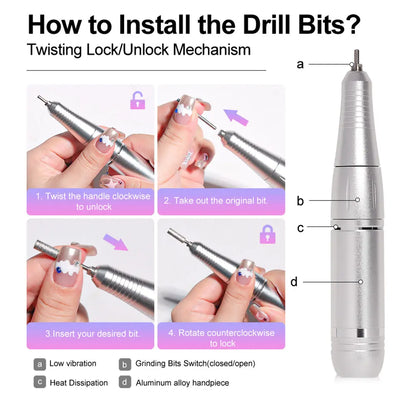 How to Install the Drill Bits?

Twisting Lock/Unlock Mechanism

1. Twist the handle clockwise to unlock

2. Take out the original bit.

3.Insert your desired bit.

4. Rotate counterclockwise to lock

a

b

c

d

a Low vibration

b Grinding Bits Switch(closed/open)

c Heat Dissipation

d Aluminum alloy handpiece