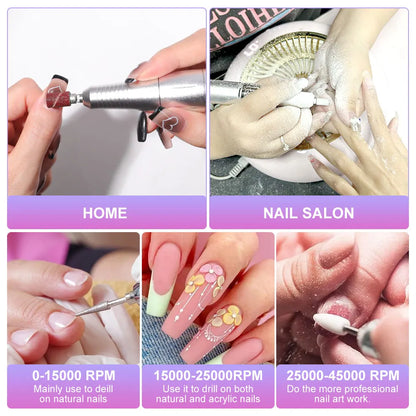 HOME

NAIL SALON

0-15000 RPM
Mainly use to deill on natural nails

15000-25000RPM
Use it to drill on both natural and acrylic nails

25000-45000 RPM
Do the more professional nail art work.