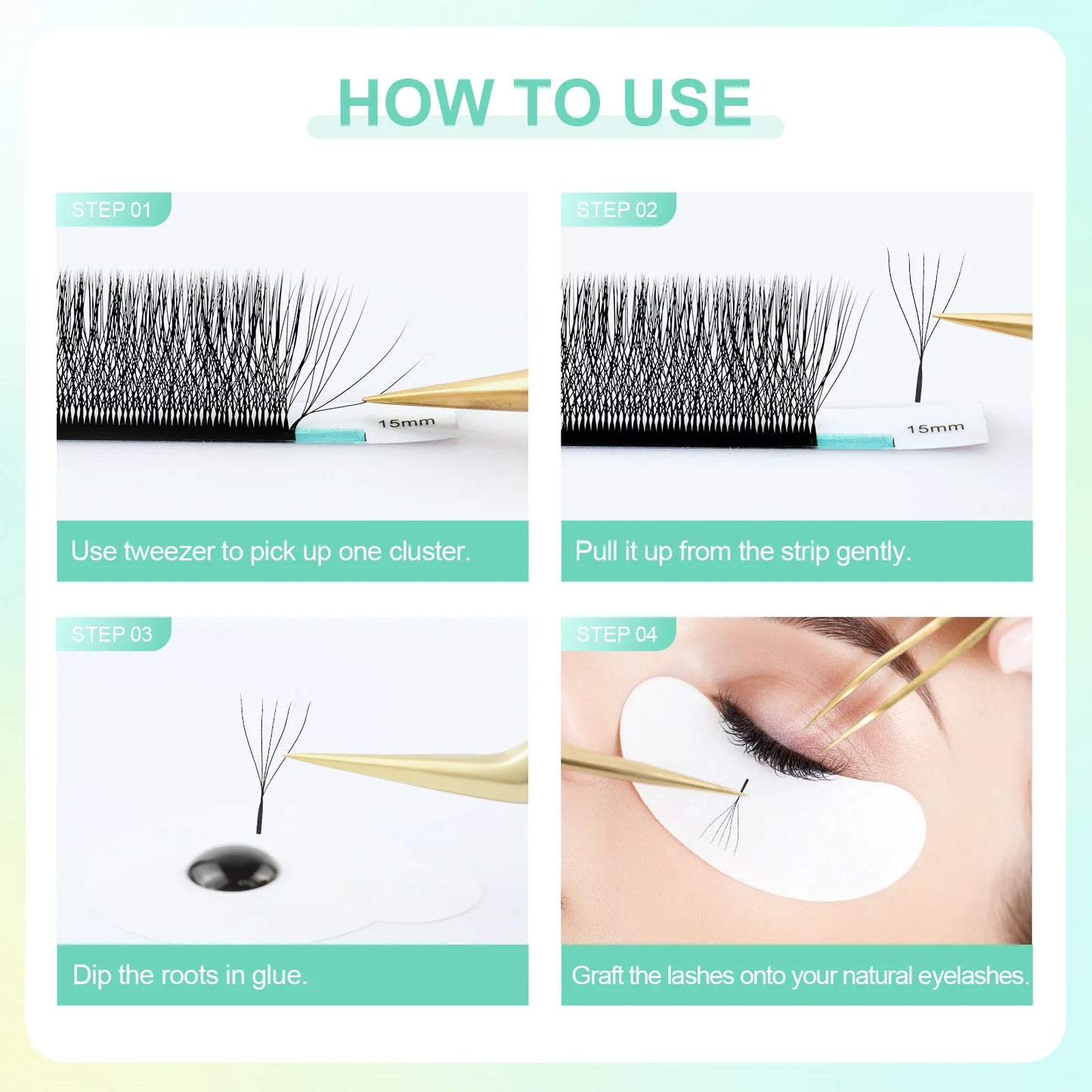 HOW TO USE

STEP 01

15mm

Use tweezer to pick up one cluster.

STEP 02

15mm

Pull it up from the strip gently.

STEP 03

Dip the roots in glue.

STEP 04

Graft the lashes onto your natural eyelashes.