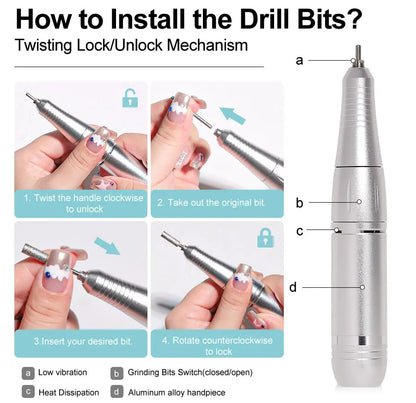 How to Install the Drill Bits?

Twisting Lock/Unlock Mechanism

1. Twist the handle clockwise to unlock

2. Take out the original bit

3.Insert your desired bit.

4. Rotate counterclockwise to lock

a Low vibration

b Grinding Bits Switch(closed/open)

c Heat Dissipation

d Aluminum alloy handpiece

a

b

c

d